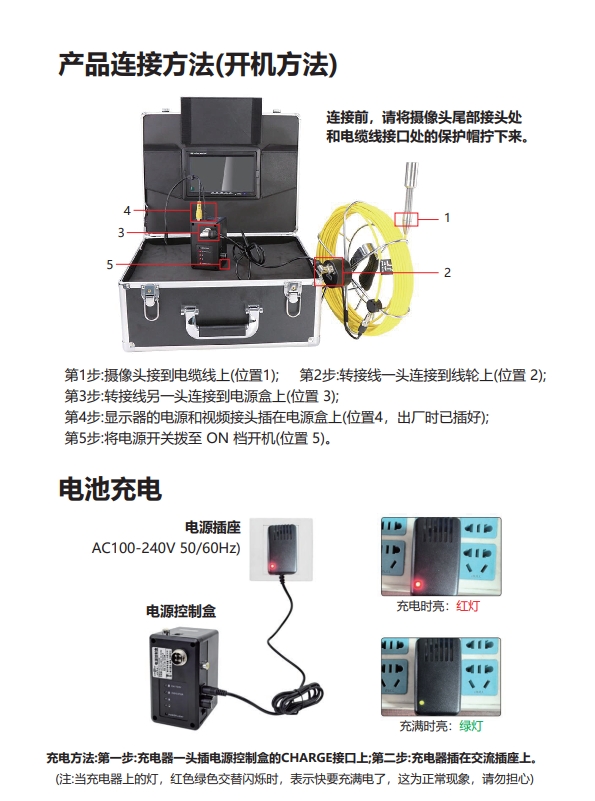 产品连接方法(开机方法)

连接前，请将摄像头尾部接头处和电缆线接口处的保护帽拧下来。

4
3
5
1
2

第1步:摄像头接到电缆线上(位置1); 第2步:转接线一头连接到线轮上(位置 2);
第3步:转接线另一头连接到电源盒上(位置 3);
第4步:显示器的电源和视频接头插在电源盒上(位置4，出厂时已插好);
第5步:将电源开关拨至 ON 档开机(位置 5)。

电池充电

电源插座
AC100-240V 50/60Hz)

电源控制盒

充电时亮：红灯

充满时亮：绿灯

充电方法:第一步:充电器一头插电源控制盒的CHARGE接口上;第二步:充电器插在交流插座上。
(注:当充电器上的灯，红色绿色交替闪烁时，表示快要充满电了，这为正常现象，请勿担心)